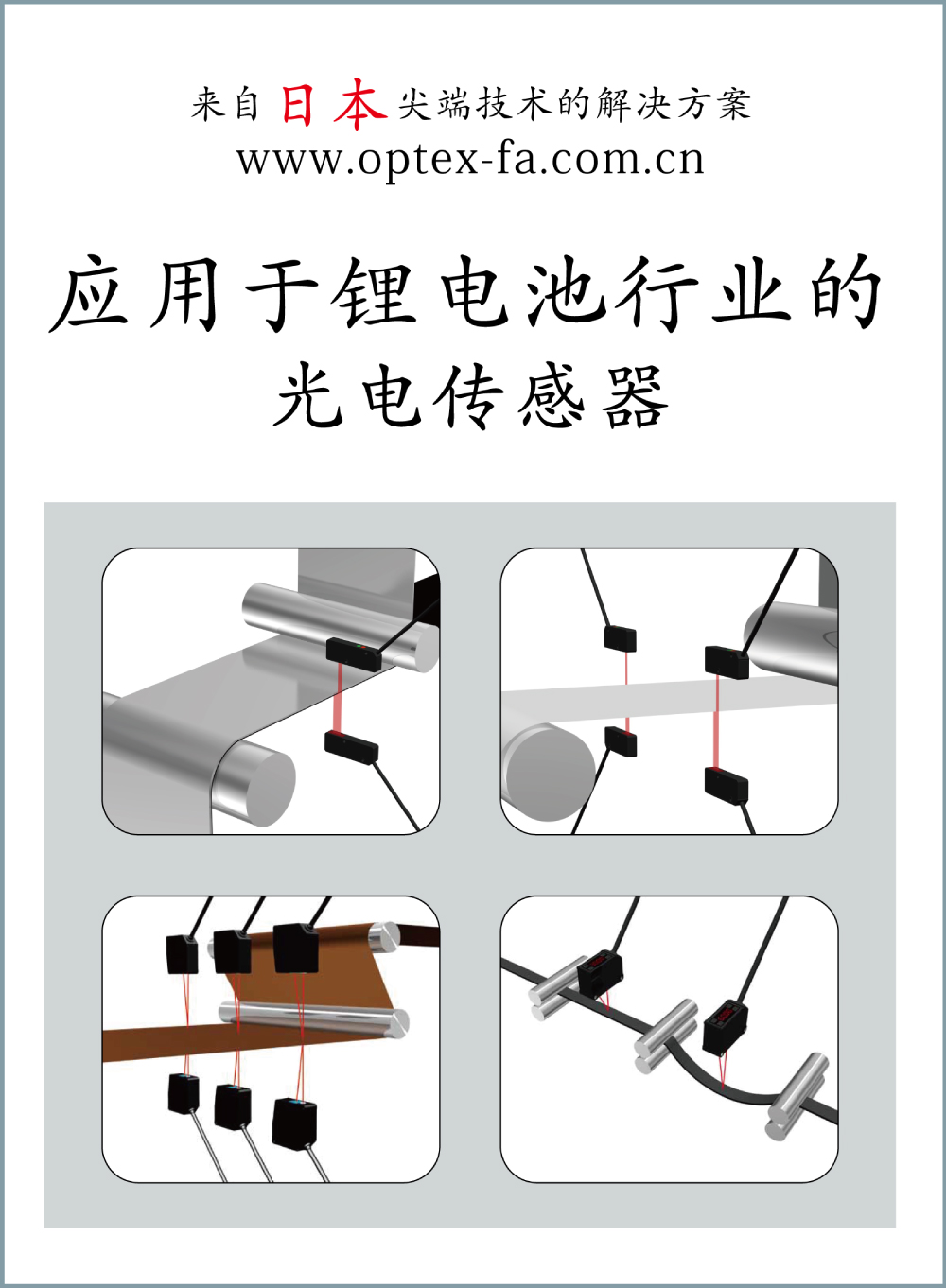 来自日本尖端技术的解决方案
www.optex-fa.com.cn

应用于锂电池行业的
光电传感器